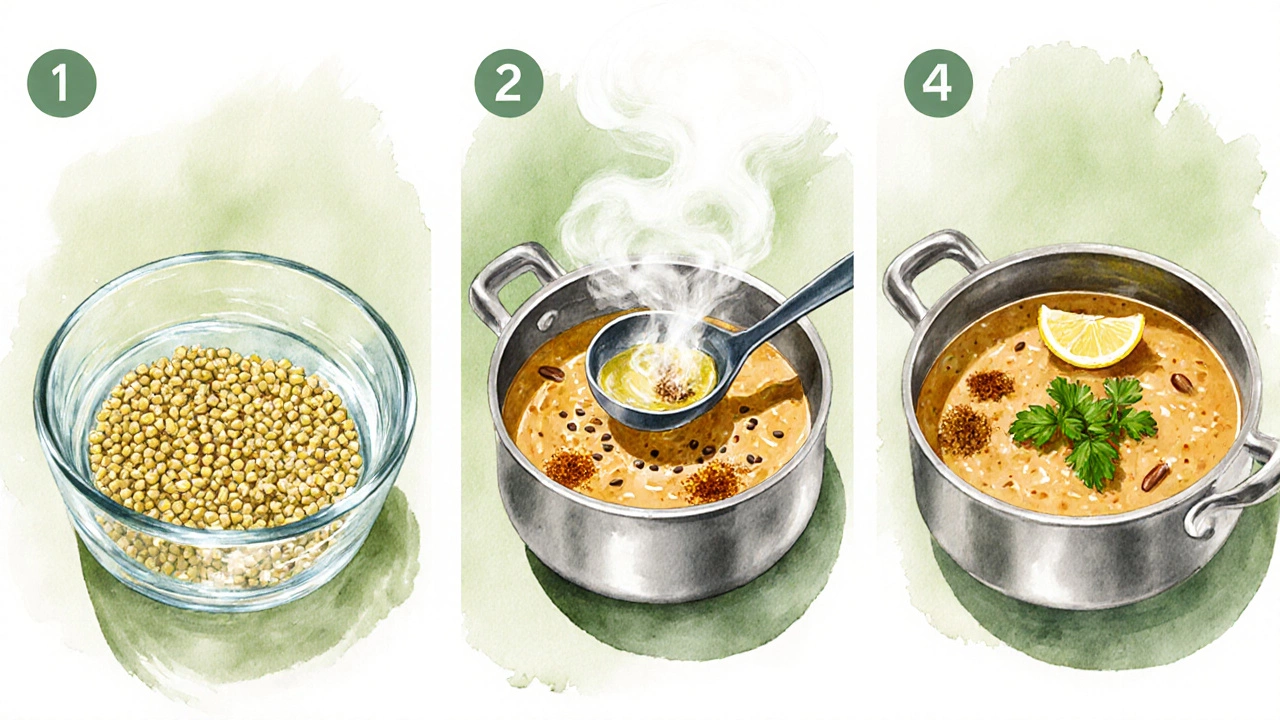 1

2

4